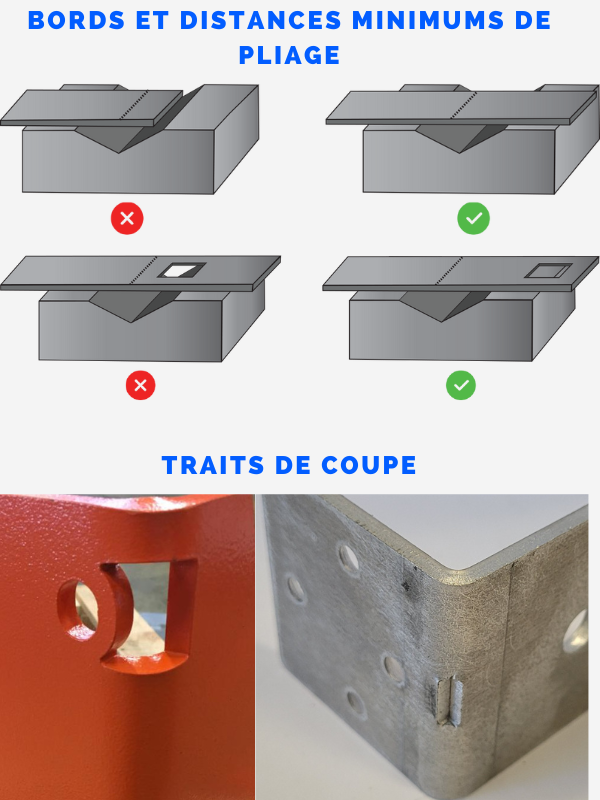 BORDS ET DISTANCES MINIMUMS DE PLIAGE

TRAITS DE COUPE